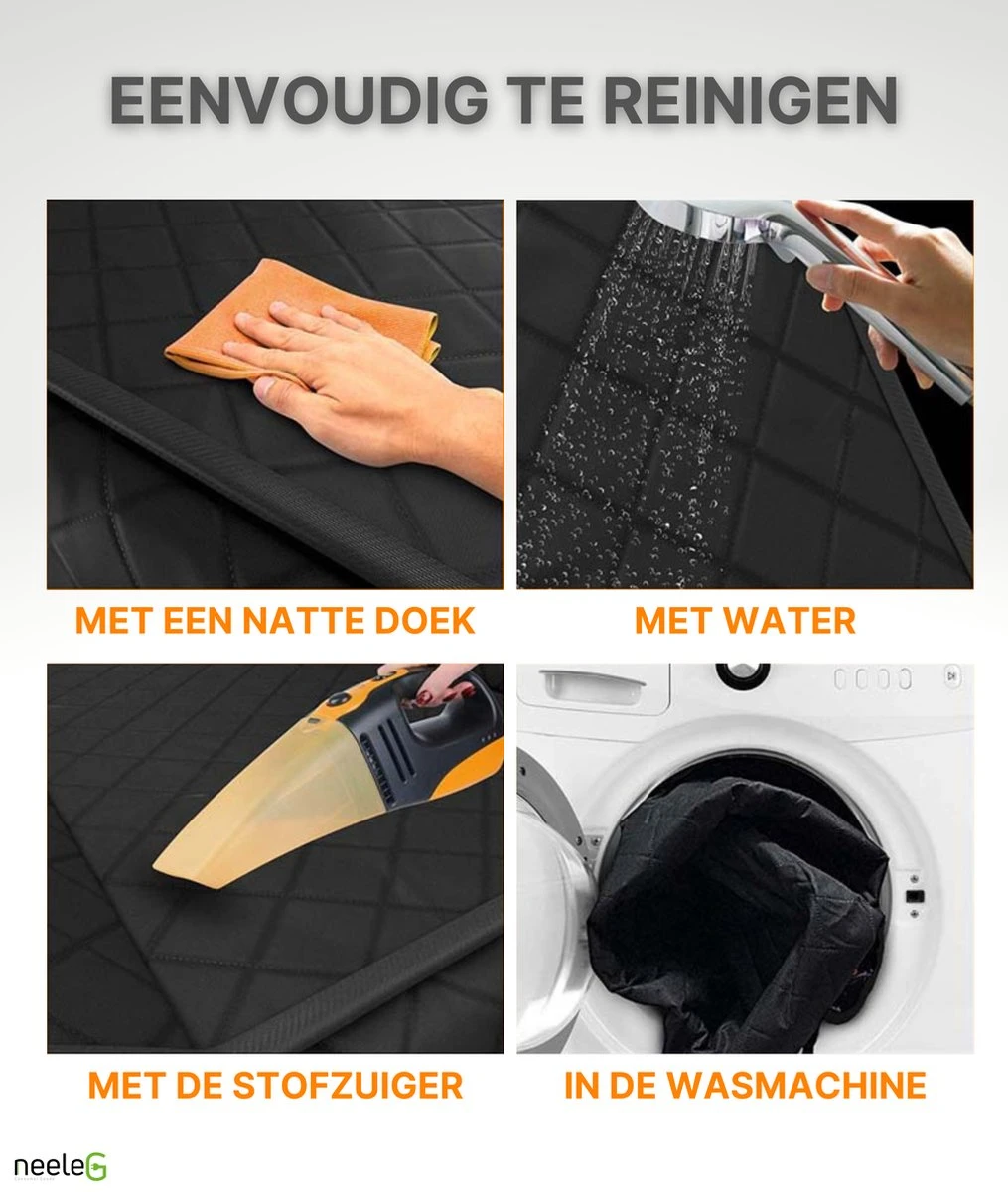 EENVOUDIG TE REINIGEN

MET EEN NATTE DOEK

MET WATER

MET DE STOFZUIGER

IN DE WASMACHINE

neeleG