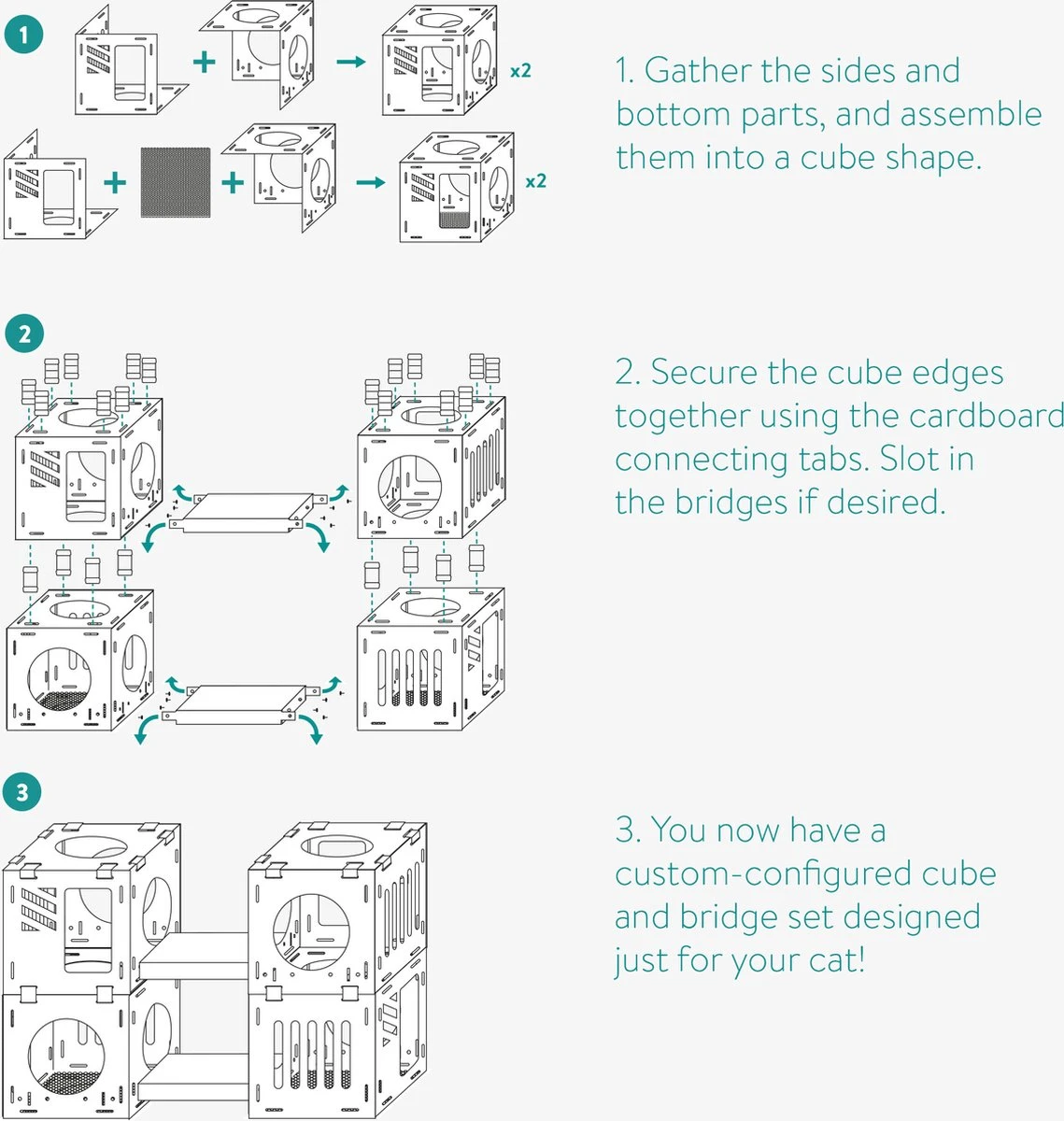 1

x2

x2

1. Gather the sides and bottom parts, and assemble them into a cube shape.

2

2. Secure the cube edges together using the cardboard connecting tabs. Slot in the bridges if desired.

3

3. You now have a custom-configured cube and bridge set designed just for your cat!