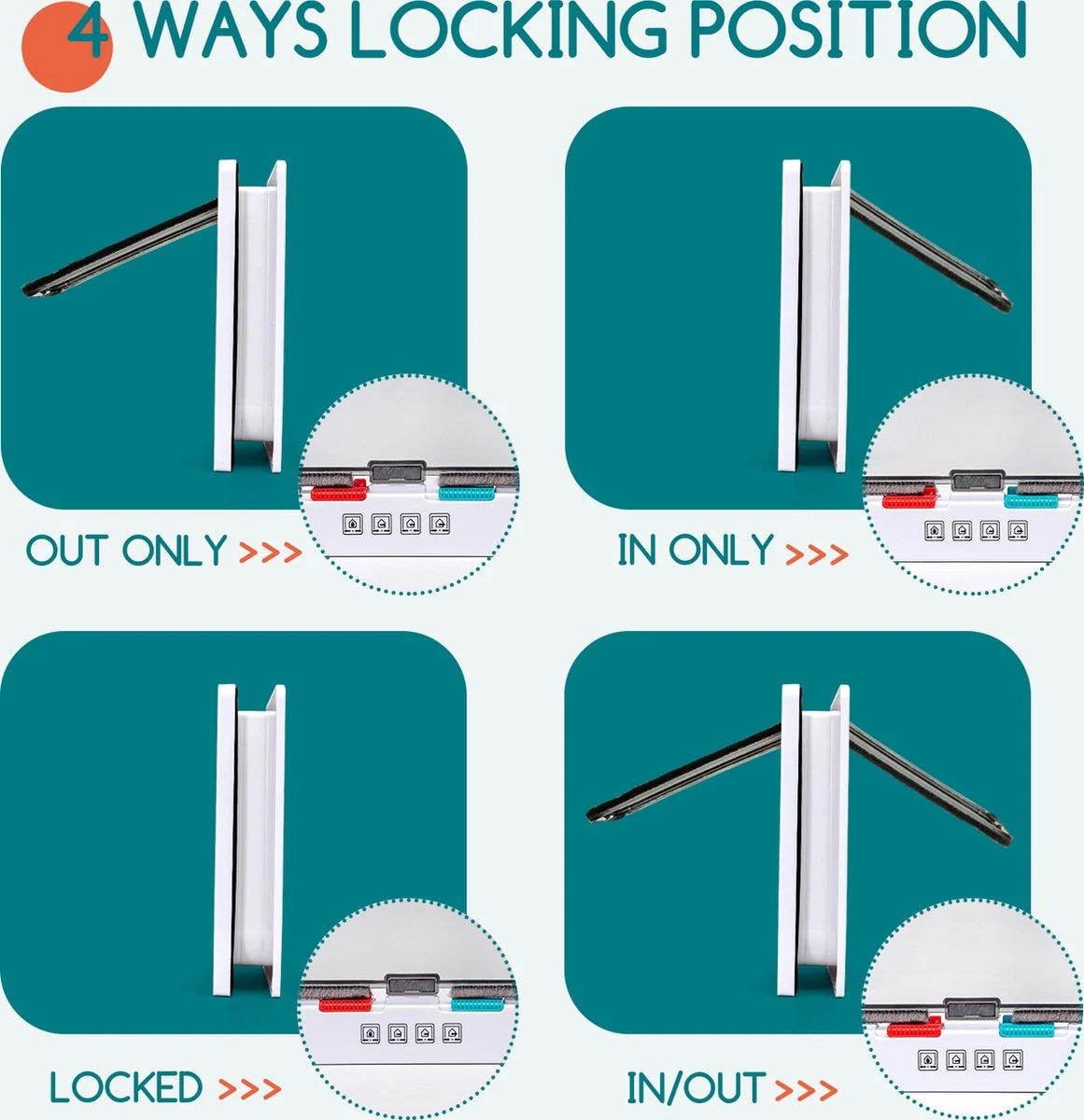 4 WAYS LOCKING POSITION

OUT ONLY >>>

IN ONLY >>>

LOCKED >>>

IN/OUT >>>