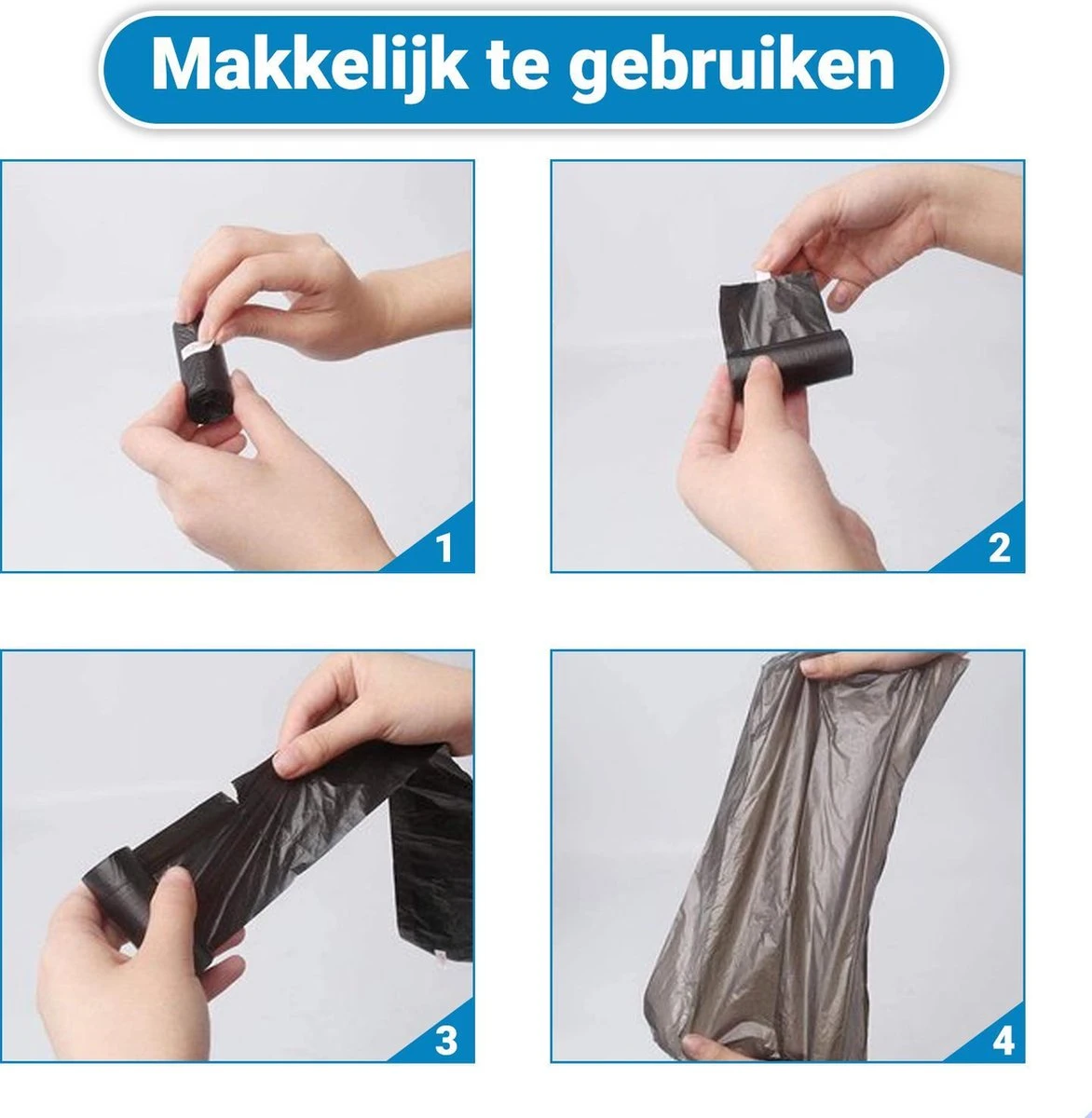 Makkelijk te gebruiken

1

2

3

4