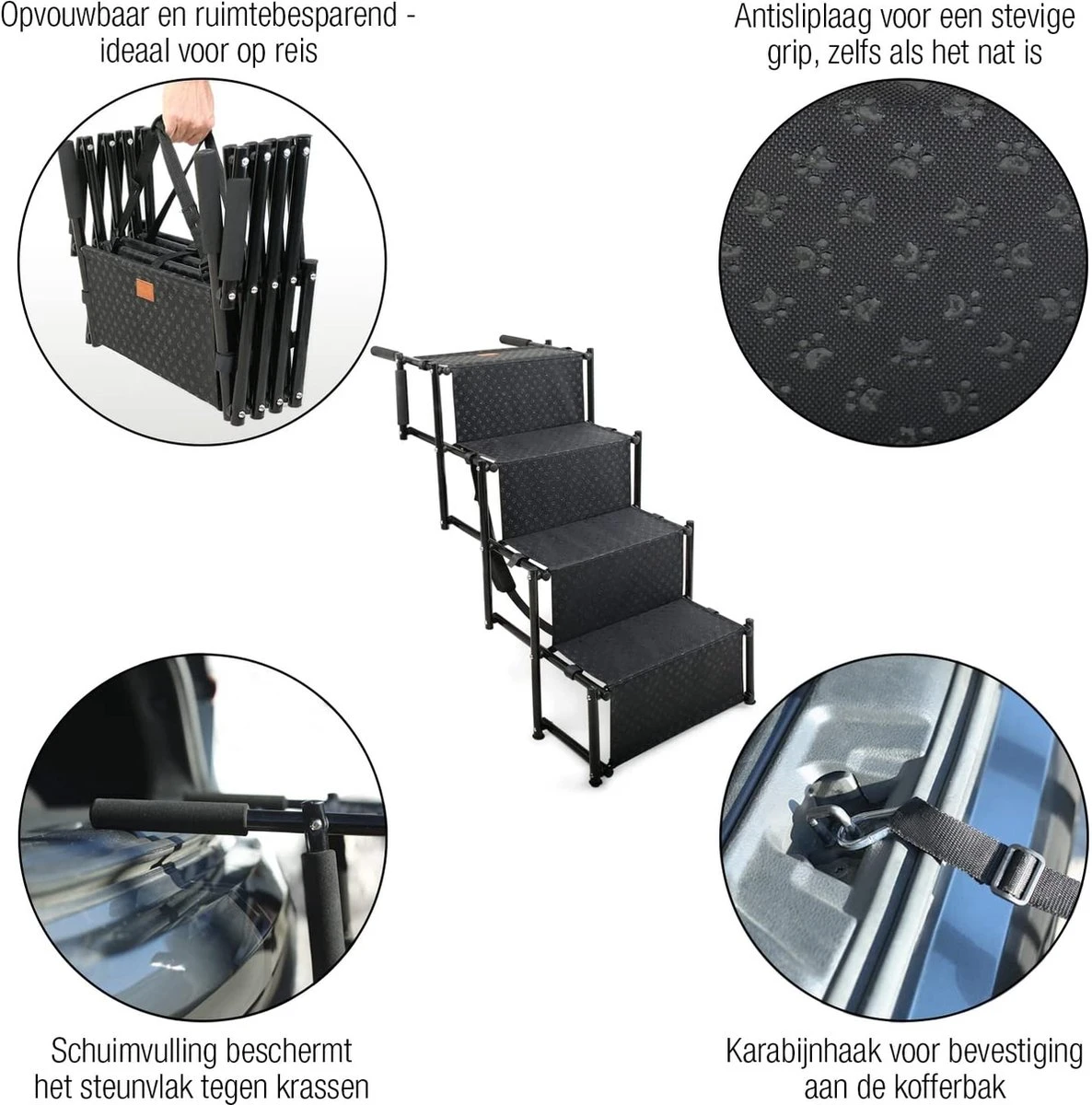 Opvouwbaar en ruimtebesparend - ideaal voor op reis

Antisliplaag voor een stevige grip, zelfs als het nat is

Schuimvulling beschermt het steunvlak tegen krassen

Karabijnhaak voor bevestiging aan de kofferbak