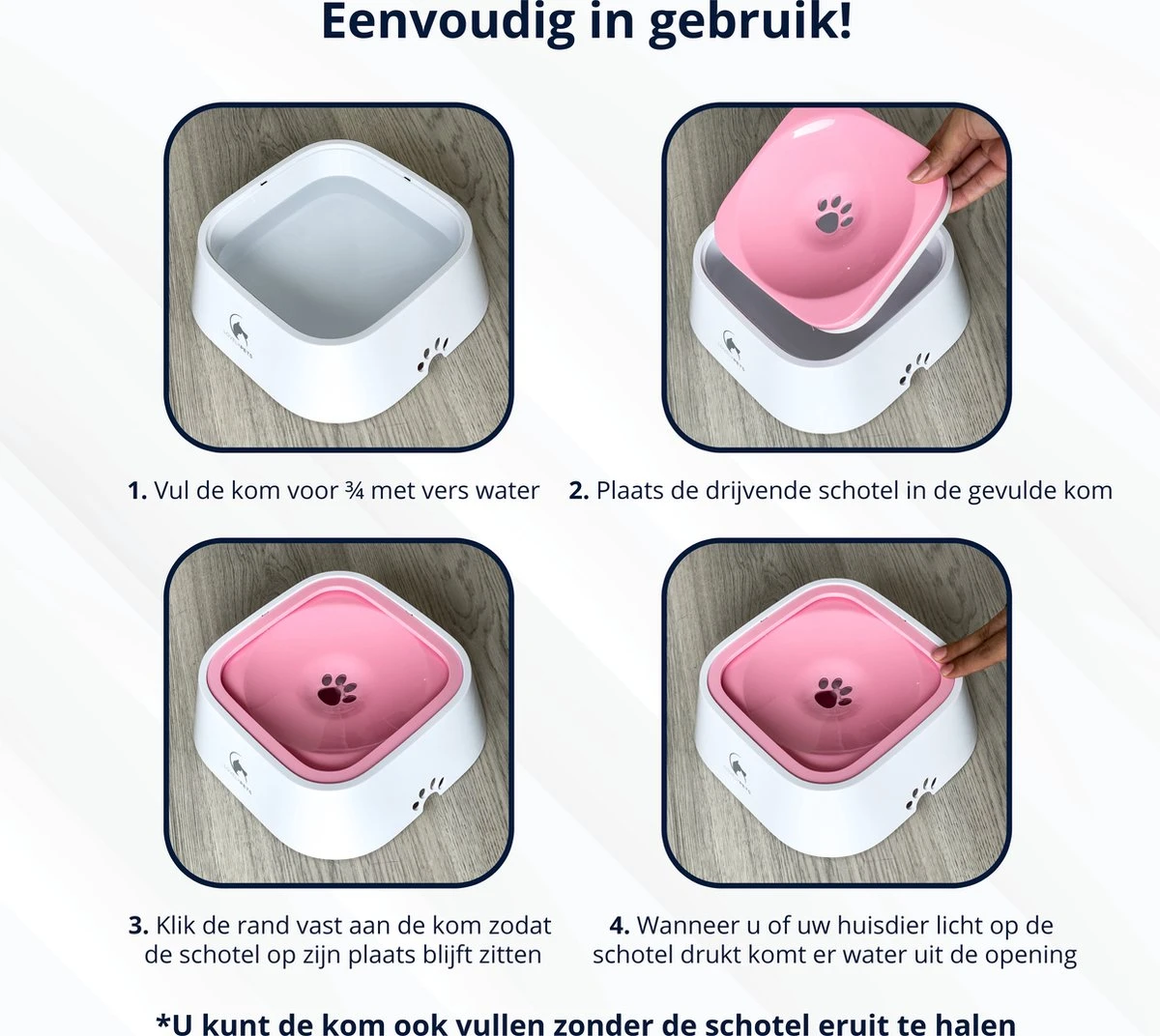 Eenvoudig in gebruik!

1. Vul de kom voor ¾ met vers water

2. Plaats de drijvende schotel in de gevulde kom

3. Klik de rand vast aan de kom zodat de schotel op zijn plaats blijft zitten

4. Wanneer u of uw huisdier licht op de schotel drukt komt er water uit de opening

*U kunt de kom ook vullen zonder de schotel eruit te halen