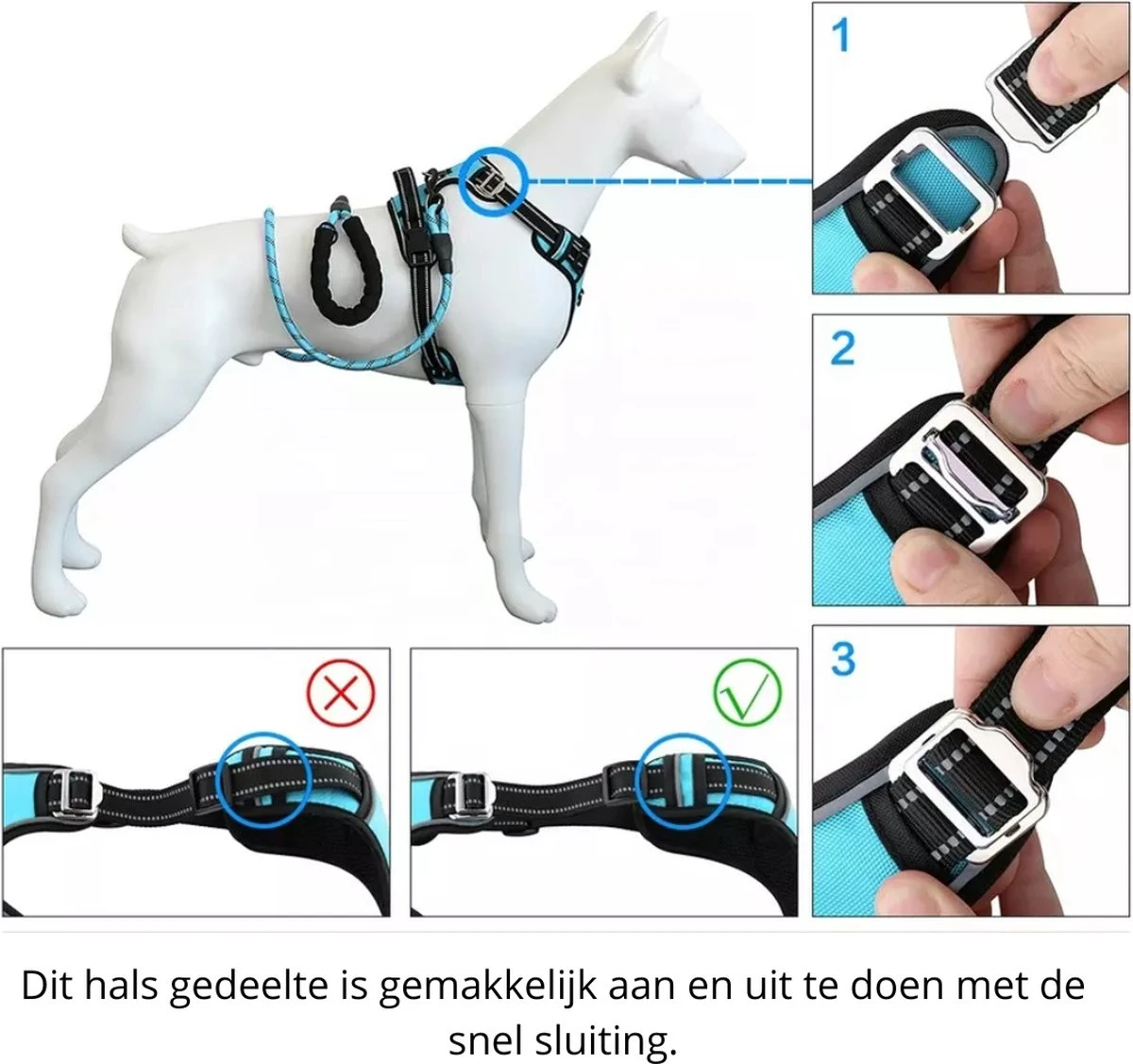 1

2

3

Dit hals gedeelte is gemakkelijk aan en uit te doen met de snel sluiting.