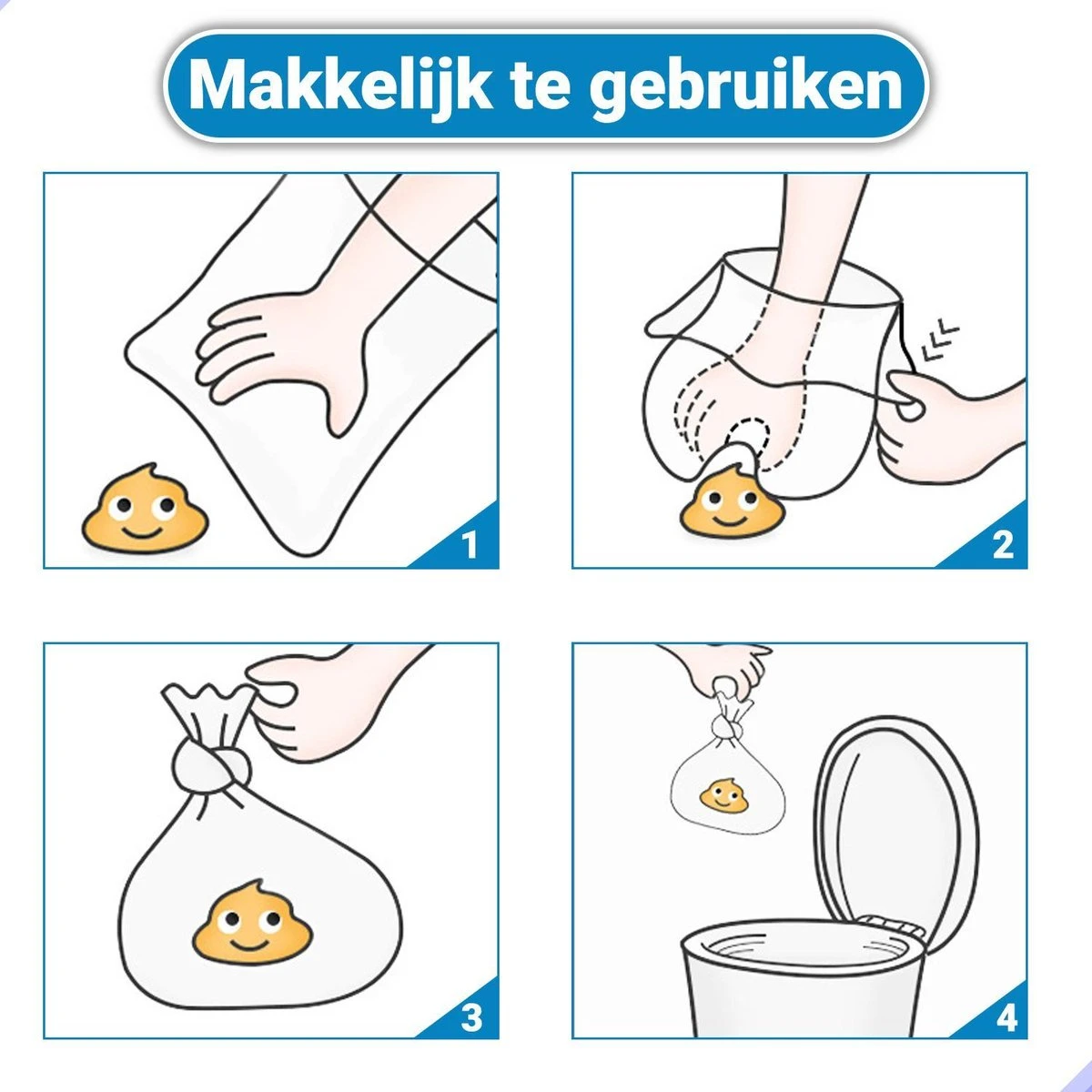 Makkelijk te gebruiken

1

2

3

4