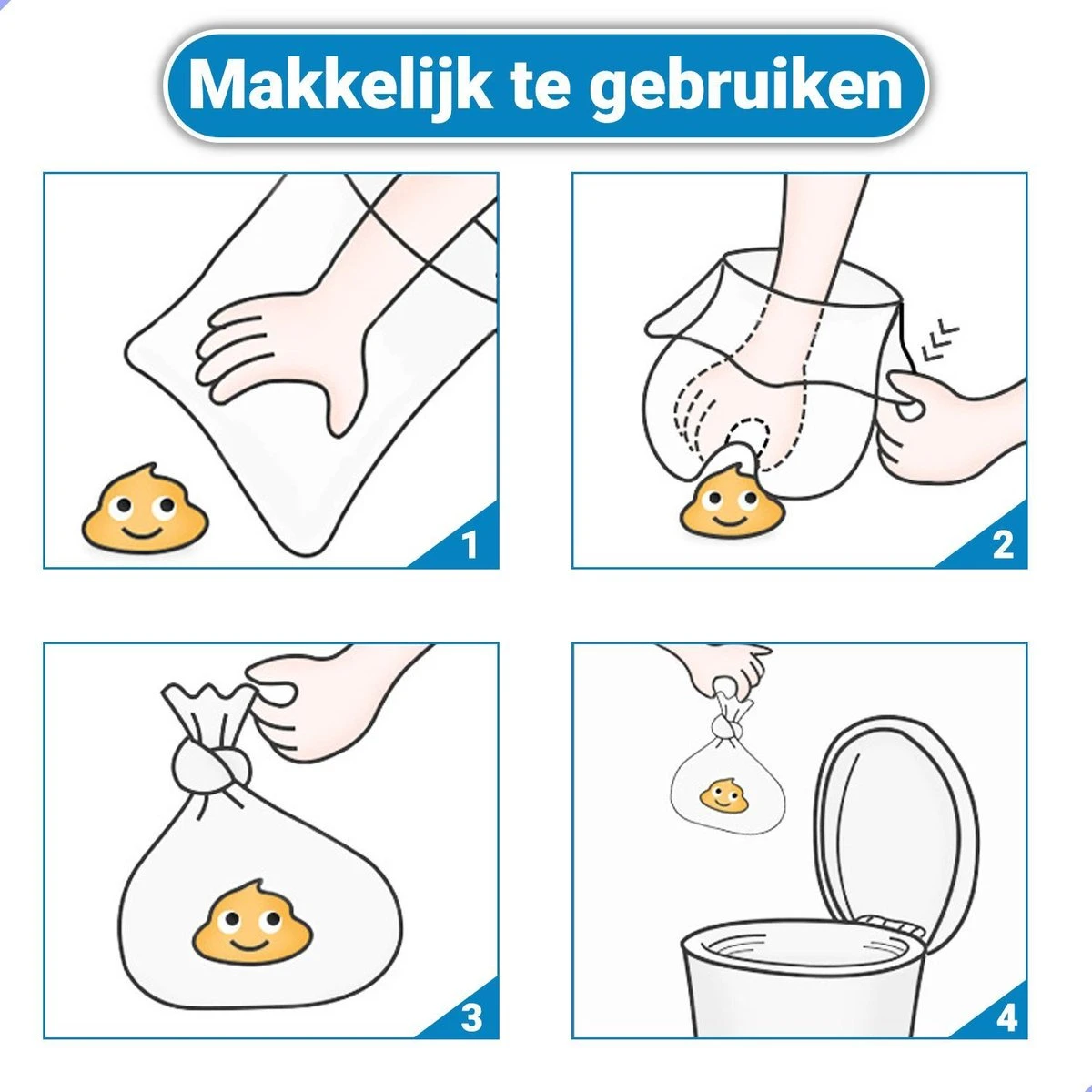 Makkelijk te gebruiken

1

2

3

4