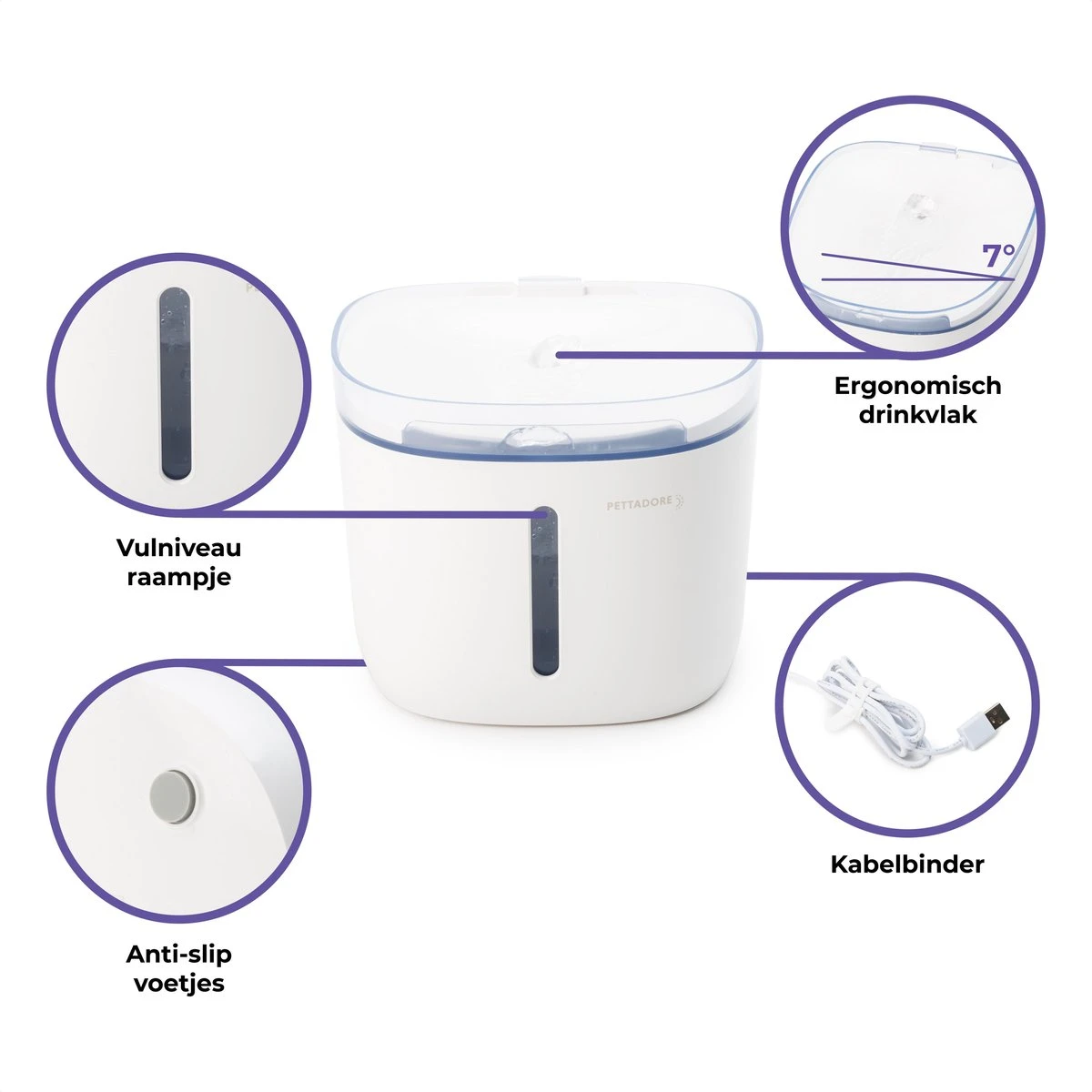 7°

Ergonomisch drinkvlak

PETTADORE

Vulniveau raampje

Kabelbinder

Anti-slip voetjes