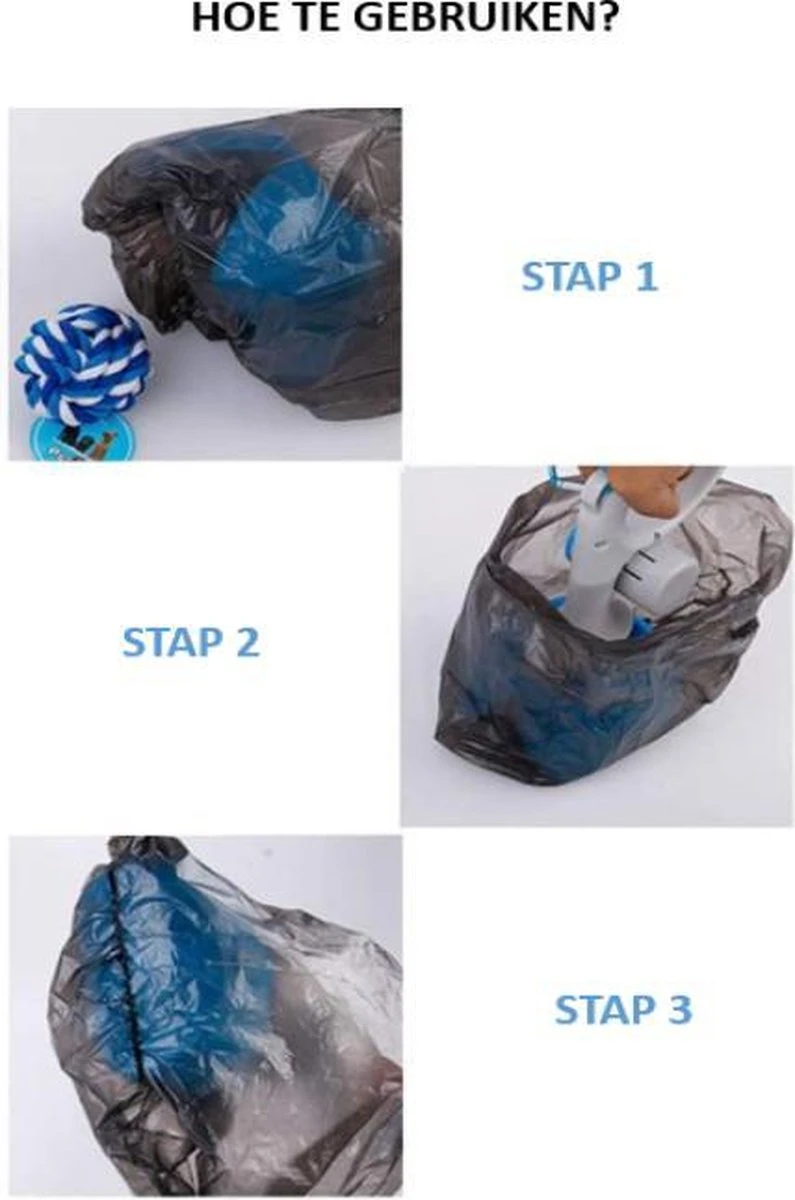 HOE TE GEBRUIKEN?

STAP 1

STAP 2

STAP 3